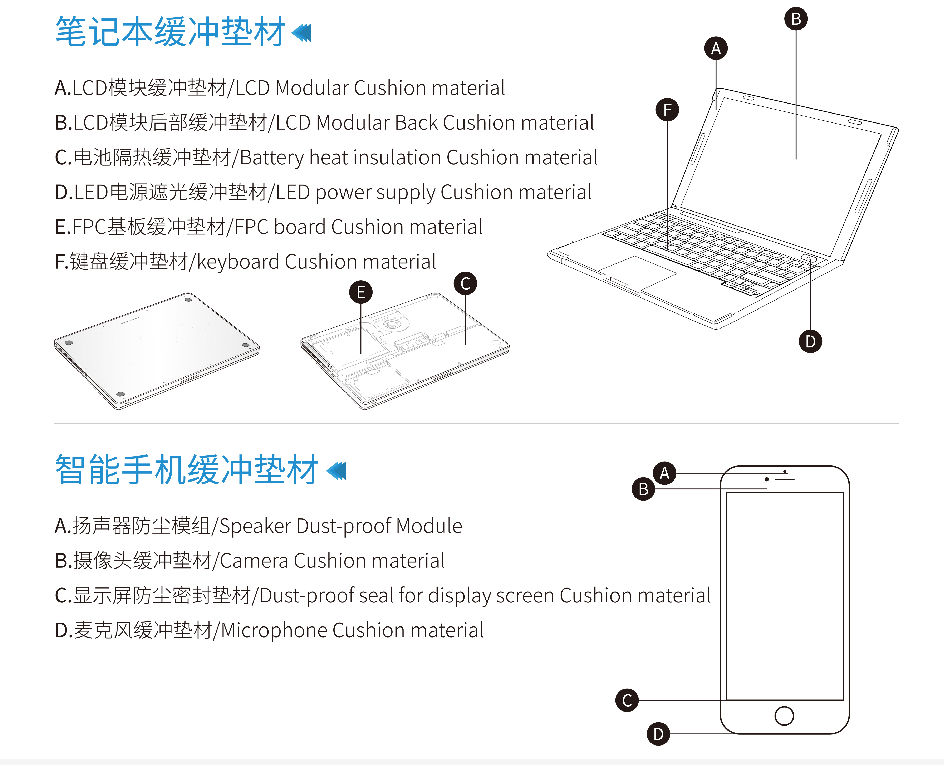 笔记本缓冲垫材

A.LCD模块缓冲垫材/LCD Modular Cushion material
B.LCD模块后部缓冲垫材/LCD Modular Back Cushion material
C.电池隔热缓冲垫材/Battery heat insulation Cushion material
D.LED电源遮光缓冲垫材/LED power supply Cushion material
E.FPC基板缓冲垫材/FPC board Cushion material
F.键盘缓冲垫材/keyboard Cushion material

A
B
F
D
E
C

智能手机缓冲垫材

A.扬声器防尘模组/Speaker Dust-proof Module
B.摄像头缓冲垫材/Camera Cushion material
C.显示屏防尘密封垫材/Dust-proof seal for display screen Cushion material
D.麦克风缓冲垫材/Microphone Cushion material

A
B
C
D